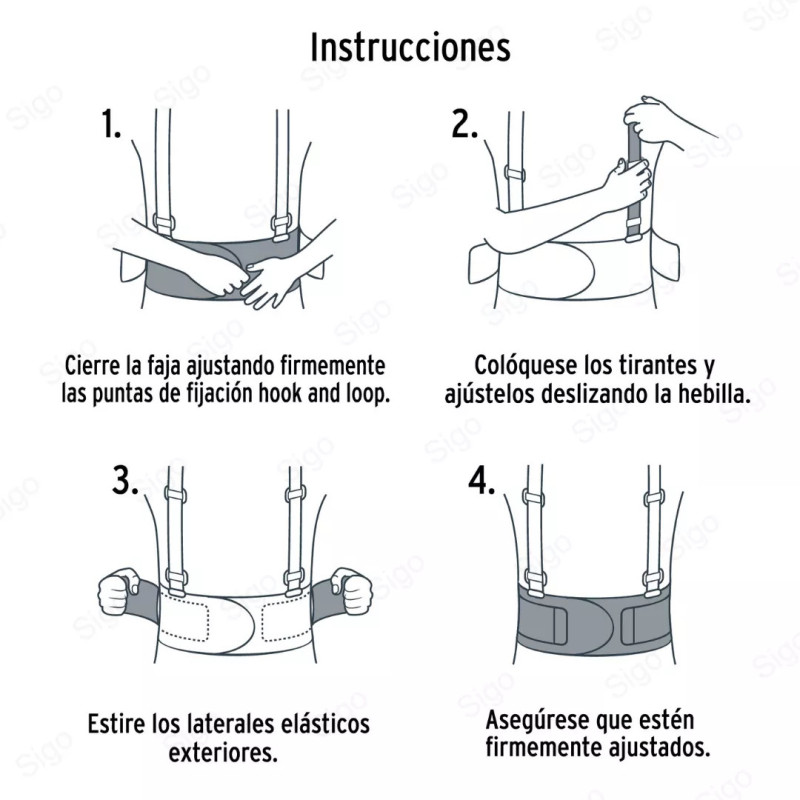 Instrucciones

1.

Cierre la faja ajustando firmemente las puntas de fijación hook and loop.

2.

Colóquese los tirantes y ajústelos deslizando la hebilla.

3.

Estire los laterales elásticos exteriores.

4.

Asegúrese que estén firmemente ajustados.

Sigo