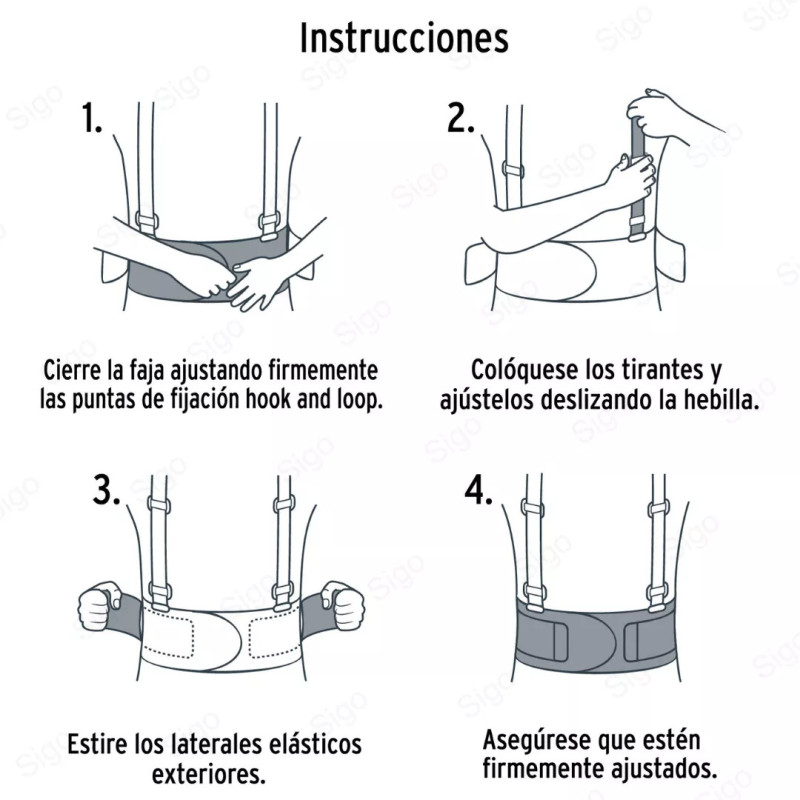 Instrucciones

1.

Cierre la faja ajustando firmemente las puntas de fijación hook and loop.

2.

Colóquese los tirantes y ajústelos deslizando la hebilla.

3.

Estire los laterales elásticos exteriores.

4.

Asegúrese que estén firmemente ajustados.

Sigo