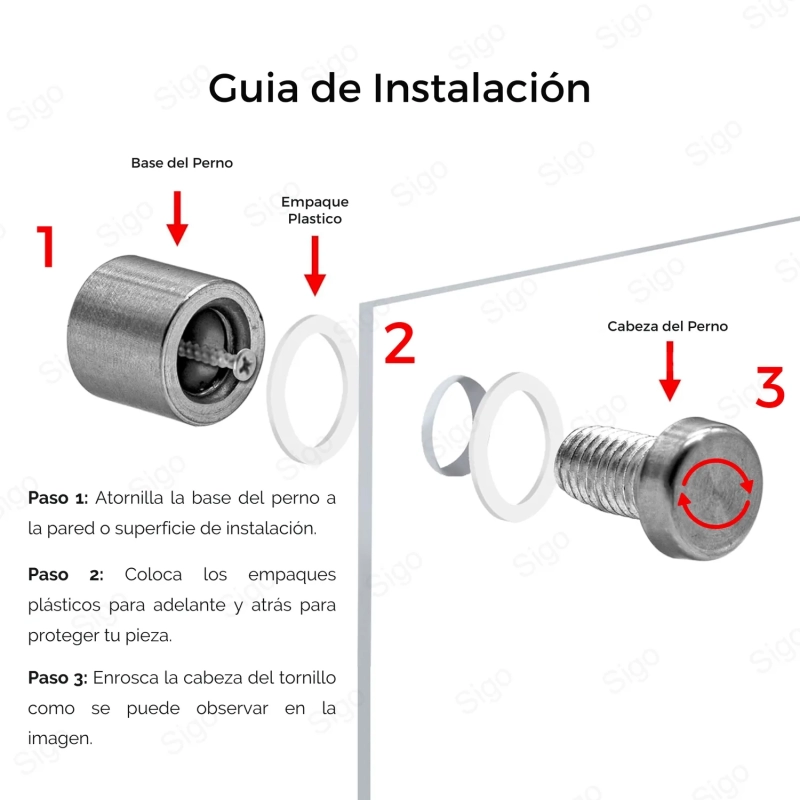 Guia de Instalación

Base del Perno

Empaque Plastico

1

2

Cabeza del Perno

3

**Paso 1:** Atornilla la base del perno a la pared o superficie de instalación.

**Paso 2:** Coloca los empaques plásticos para adelante y atrás para proteger tu pieza.

**Paso 3:** Enrosca la cabeza del tornillo como se puede observar en la imagen.

Sigo